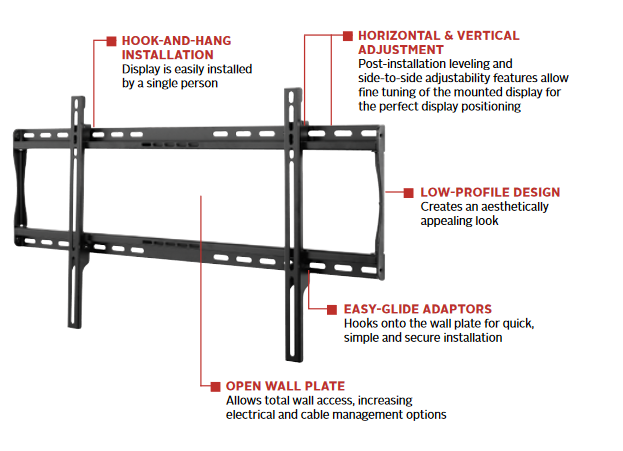 HOOK-AND-HANG INSTALLATION
Display is easily installed by a single person

HORIZONTAL & VERTICAL ADJUSTMENT
Post-installation leveling and side-to-side adjustability features allow fine tuning of the mounted display for the perfect display positioning

LOW-PROFILE DESIGN
Creates an aesthetically appealing look

EASY-GLIDE ADAPTORS
Hooks onto the wall plate for quick, simple and secure installation

OPEN WALL PLATE
Allows total wall access, increasing electrical and cable management options