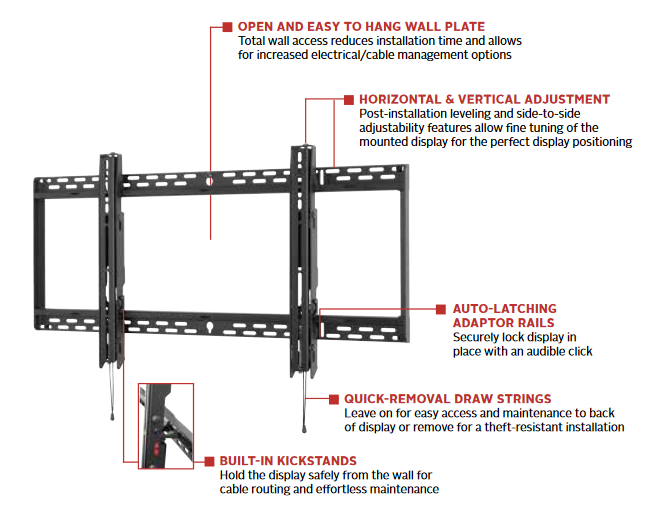 OPEN AND EASY TO HANG WALL PLATE
Total wall access reduces installation time and allows for increased electrical/cable management options

HORIZONTAL & VERTICAL ADJUSTMENT
Post-installation leveling and side-to-side adjustability features allow fine tuning of the mounted display for the perfect display positioning

AUTO-LATCHING ADAPTOR RAILS
Securely lock display in place with an audible click

QUICK-REMOVAL DRAW STRINGS
Leave on for easy access and maintenance to back of display or remove for a theft-resistant installation

BUILT-IN KICKSTANDS
Hold the display safely from the wall for cable routing and effortless maintenance