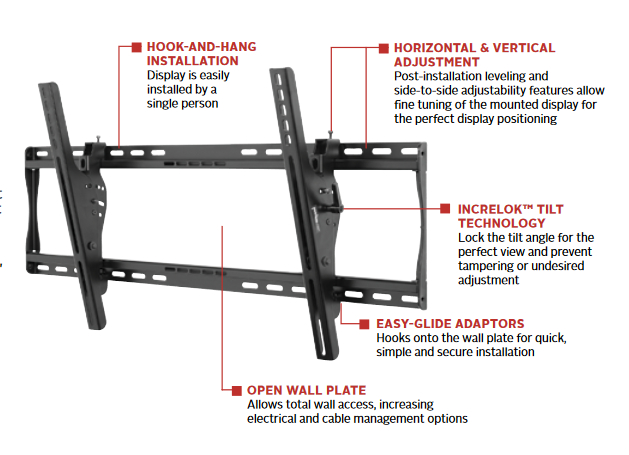 HOOK-AND-HANG INSTALLATION
Display is easily installed by a single person

HORIZONTAL & VERTICAL ADJUSTMENT
Post-installation leveling and side-to-side adjustability features allow fine tuning of the mounted display for the perfect display positioning

INCRELOK™ TILT TECHNOLOGY
Lock the tilt angle for the perfect view and prevent tampering or undesired adjustment

EASY-GLIDE ADAPTORS
Hooks onto the wall plate for quick, simple and secure installation

OPEN WALL PLATE
Allows total wall access, increasing electrical and cable management options