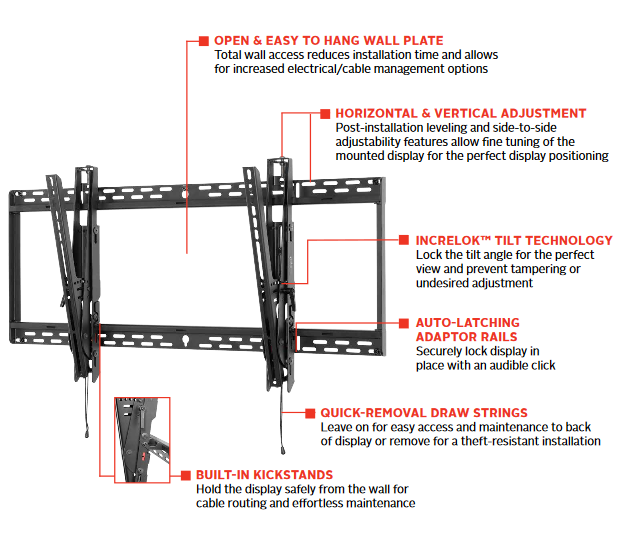 OPEN & EASY TO HANG WALL PLATE
Total wall access reduces installation time and allows for increased electrical/cable management options

HORIZONTAL & VERTICAL ADJUSTMENT
Post-installation leveling and side-to-side adjustability features allow fine tuning of the mounted display for the perfect display positioning

INCRELOK™ TILT TECHNOLOGY
Lock the tilt angle for the perfect view and prevent tampering or undesired adjustment

AUTO-LATCHING ADAPTOR RAILS
Securely lock display in place with an audible click

QUICK-REMOVAL DRAW STRINGS
Leave on for easy access and maintenance to back of display or remove for a theft-resistant installation

BUILT-IN KICKSTANDS
Hold the display safely from the wall for cable routing and effortless maintenance