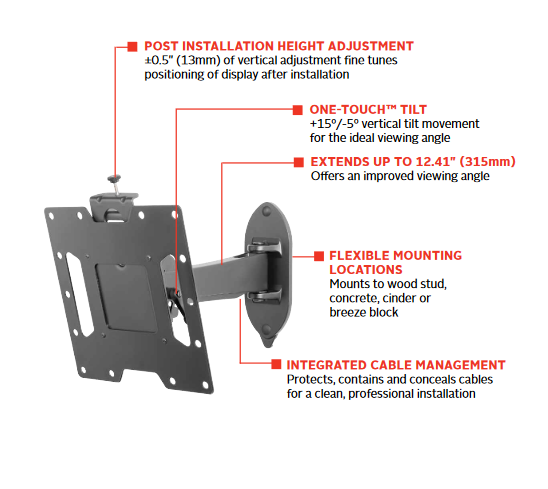 POST INSTALLATION HEIGHT ADJUSTMENT
±0.5" (13mm) of vertical adjustment fine tunes positioning of display after installation

ONE-TOUCH™ TILT
+15°/-5° vertical tilt movement for the ideal viewing angle

EXTENDS UP TO 12.41" (315mm)
Offers an improved viewing angle

FLEXIBLE MOUNTING LOCATIONS
Mounts to wood stud, concrete, cinder or breeze block

INTEGRATED CABLE MANAGEMENT
Protects, contains and conceals cables for a clean, professional installation