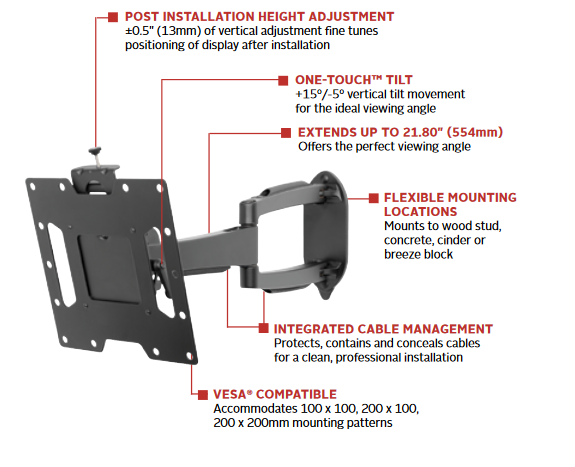 POST INSTALLATION HEIGHT ADJUSTMENT
±0.5" (13mm) of vertical adjustment fine tunes positioning of display after installation

ONE-TOUCH™ TILT
+15°/-5° vertical tilt movement for the ideal viewing angle

EXTENDS UP TO 21.80" (554mm)
Offers the perfect viewing angle

FLEXIBLE MOUNTING LOCATIONS
Mounts to wood stud, concrete, cinder or breeze block

INTEGRATED CABLE MANAGEMENT
Protects, contains and conceals cables for a clean, professional installation

VESA® COMPATIBLE
Accommodates 100 x 100, 200 x 100, 200 x 200mm mounting patterns