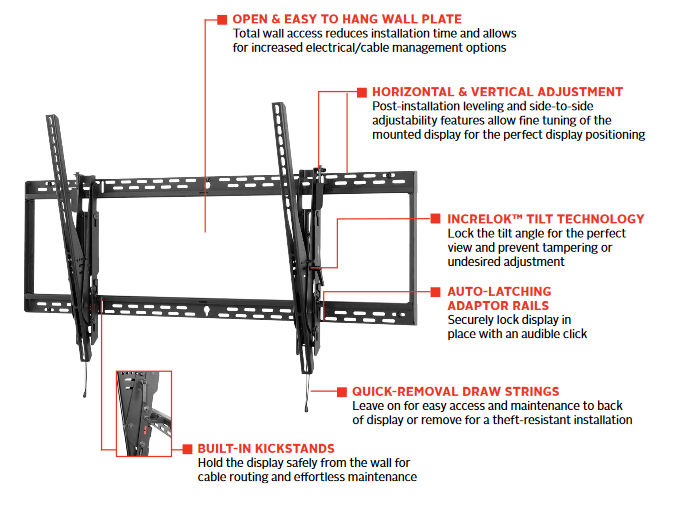 OPEN & EASY TO HANG WALL PLATE
Total wall access reduces installation time and allows for increased electrical/cable management options

HORIZONTAL & VERTICAL ADJUSTMENT
Post-installation leveling and side-to-side adjustability features allow fine tuning of the mounted display for the perfect display positioning

INCRELOK™ TILT TECHNOLOGY
Lock the tilt angle for the perfect view and prevent tampering or undesired adjustment

AUTO-LATCHING ADAPTOR RAILS
Securely lock display in place with an audible click

QUICK-REMOVAL DRAW STRINGS
Leave on for easy access and maintenance to back of display or remove for a theft-resistant installation

BUILT-IN KICKSTANDS
Hold the display safely from the wall for cable routing and effortless maintenance