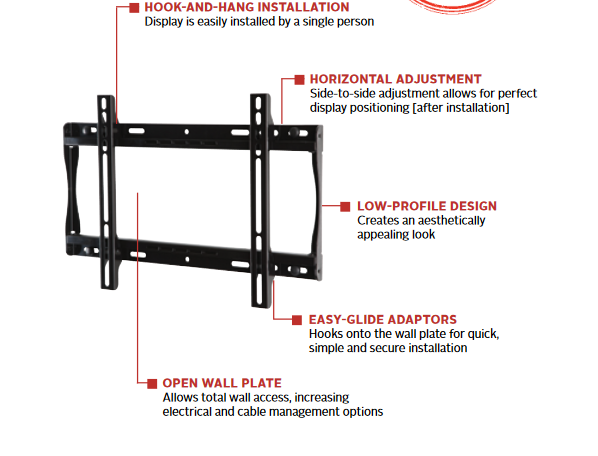 HOOK-AND-HANG INSTALLATION
Display is easily installed by a single person

HORIZONTAL ADJUSTMENT
Side-to-side adjustment allows for perfect display positioning [after installation]

LOW-PROFILE DESIGN
Creates an aesthetically appealing look

EASY-GLIDE ADAPTORS
Hooks onto the wall plate for quick, simple and secure installation

OPEN WALL PLATE
Allows total wall access, increasing electrical and cable management options