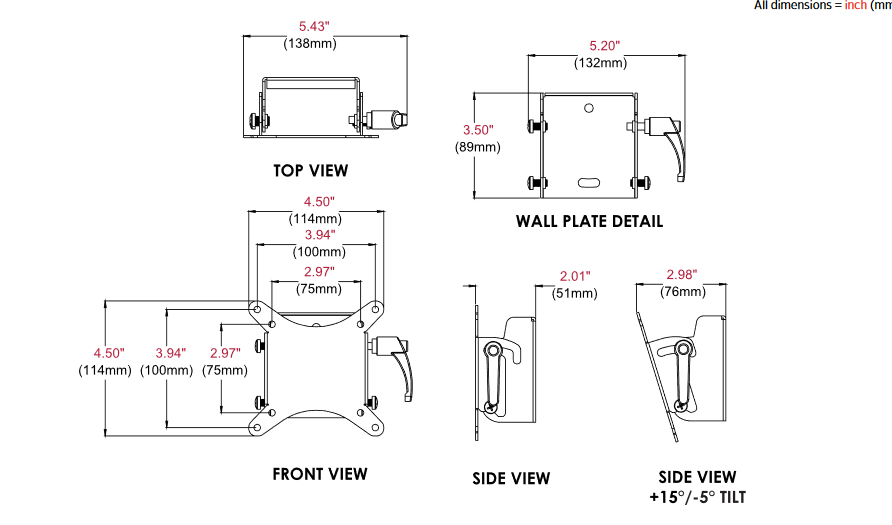 All dimensions = inch (mm

5.43"
(138mm)

TOP VIEW

5.20"
(132mm)

3.50"
(89mm)

WALL PLATE DETAIL

4.50"
(114mm)

3.94"
(100mm)

2.97"
(75mm)

4.50"
(114mm)

3.94"
(100mm)

2.97"
(75mm)

FRONT VIEW

2.01"
(51mm)

SIDE VIEW

2.98"
(76mm)

SIDE VIEW
+15°/-5° TILT