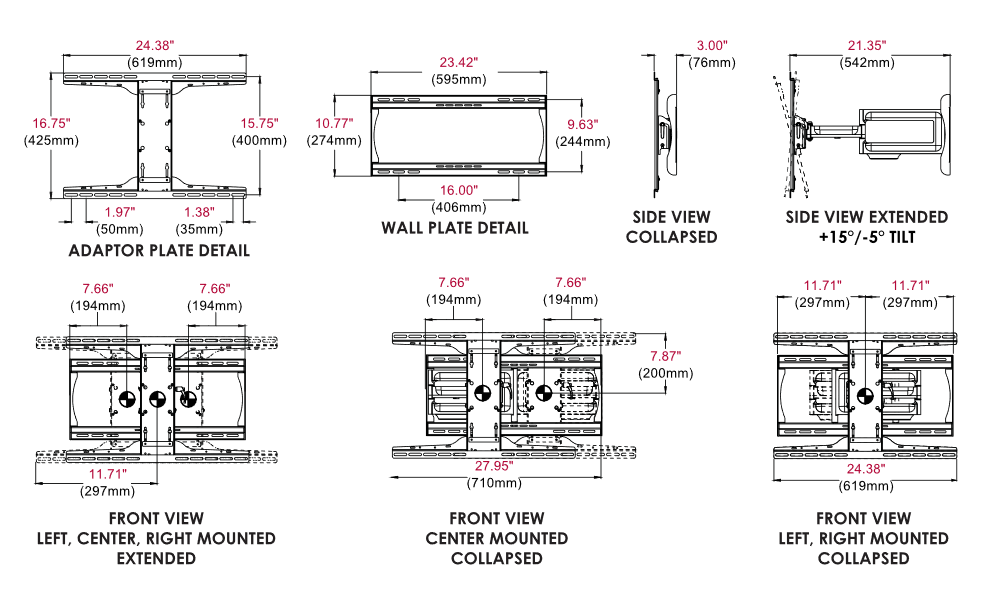 24.38"
(619mm)

16.75"
(425mm)

15.75"
(400mm)

1.97"
(50mm)

1.38"
(35mm)

ADAPTOR PLATE DETAIL

23.42"
(595mm)

10.77"
(274mm)

9.63"
(244mm)

16.00"
(406mm)

WALL PLATE DETAIL

3.00"
(76mm)

SIDE VIEW
COLLAPSED

21.35"
(542mm)

SIDE VIEW EXTENDED
+15°/-5° TILT

7.66"
(194mm)

7.66"
(194mm)

11.71"
(297mm)

FRONT VIEW
LEFT, CENTER, RIGHT MOUNTED
EXTENDED

7.66"
(194mm)

7.66"
(194mm)

7.87"
(200mm)

27.95"
(710mm)

FRONT VIEW
CENTER MOUNTED
COLLAPSED

11.71"
(297mm)

11.71"
(297mm)

24.38"
(619mm)

FRONT VIEW
LEFT, RIGHT MOUNTED
COLLAPSED