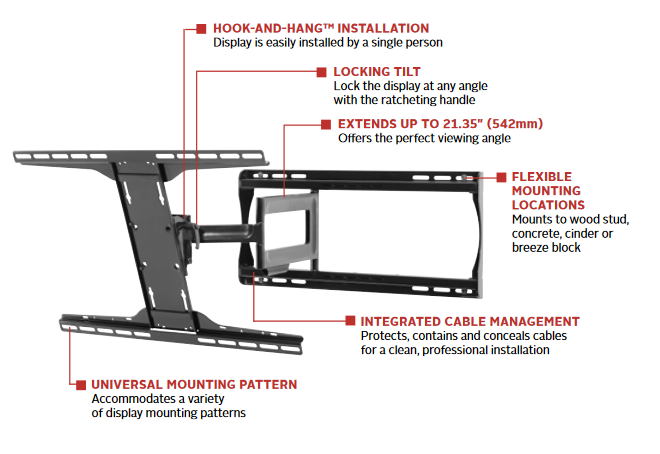 HOOK-AND-HANG™ INSTALLATION
Display is easily installed by a single person

LOCKING TILT
Lock the display at any angle with the ratcheting handle

EXTENDS UP TO 21.35" (542mm)
Offers the perfect viewing angle

FLEXIBLE MOUNTING LOCATIONS
Mounts to wood stud, concrete, cinder or breeze block

INTEGRATED CABLE MANAGEMENT
Protects, contains and conceals cables for a clean, professional installation

UNIVERSAL MOUNTING PATTERN
Accommodates a variety of display mounting patterns