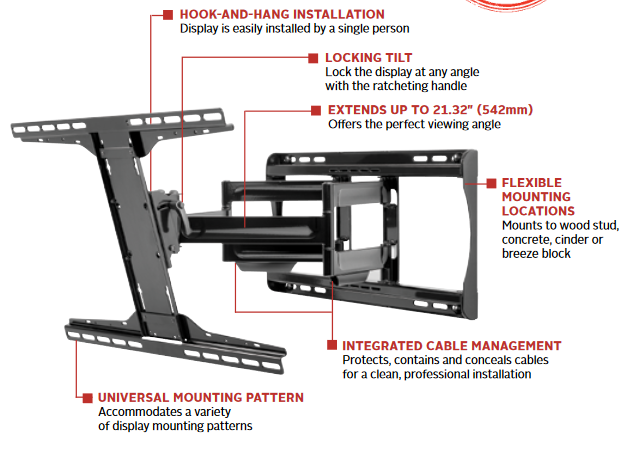 HOOK-AND-HANG INSTALLATION
Display is easily installed by a single person

LOCKING TILT
Lock the display at any angle with the ratcheting handle

EXTENDS UP TO 21.32" (542mm)
Offers the perfect viewing angle

FLEXIBLE MOUNTING LOCATIONS
Mounts to wood stud, concrete, cinder or breeze block

INTEGRATED CABLE MANAGEMENT
Protects, contains and conceals cables for a clean, professional installation

UNIVERSAL MOUNTING PATTERN
Accommodates a variety of display mounting patterns