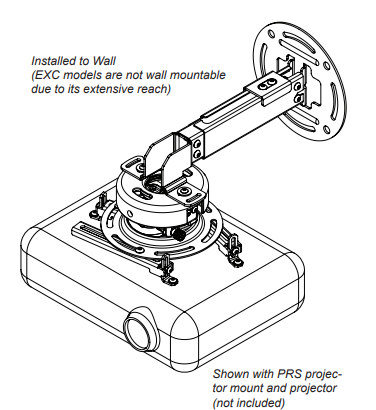 Installed to Wall
(EXC models are not wall mountable due to its extensive reach)

Shown with PRS projector mount and projector (not included)