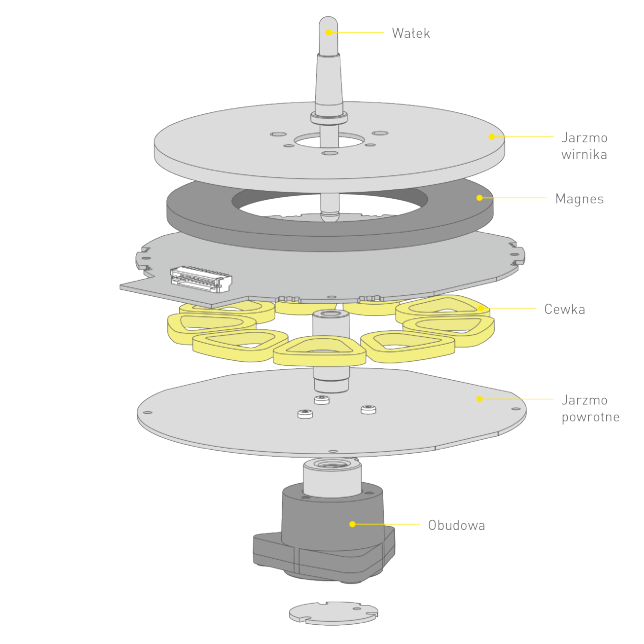 Wałek

Jarzmo wirnika

Magnes

Cewka

Jarzmo powrotne

Obudowa